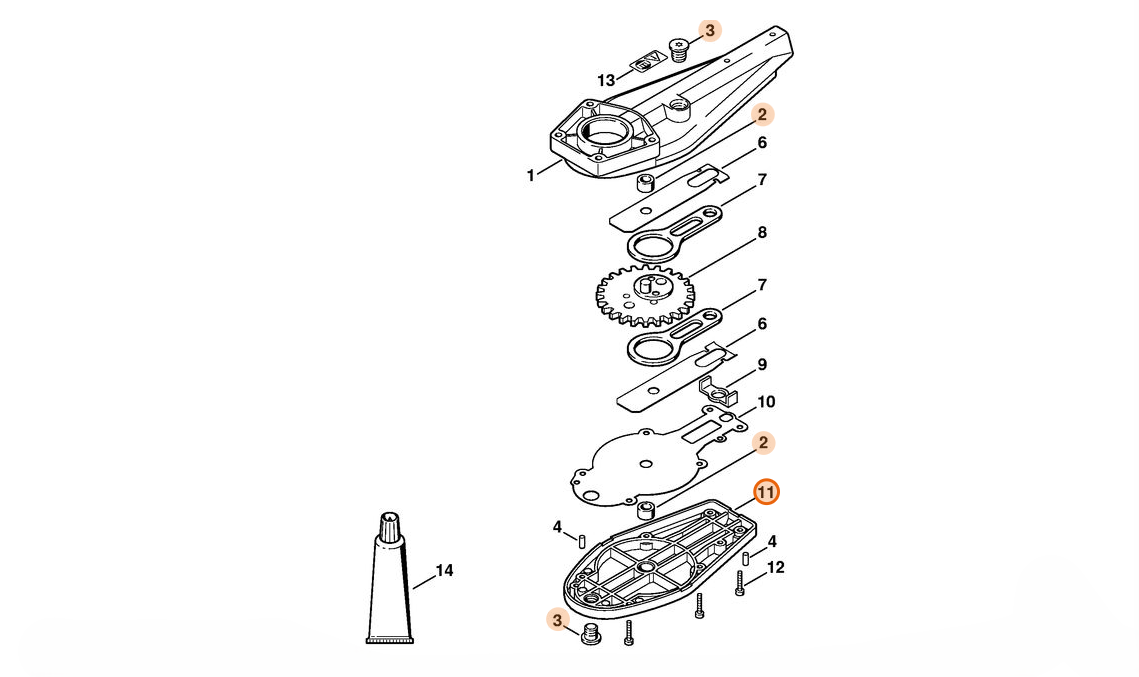 3
13
2
1
6
7
8
7
6
9
10
2
11
4
4
12
14
3